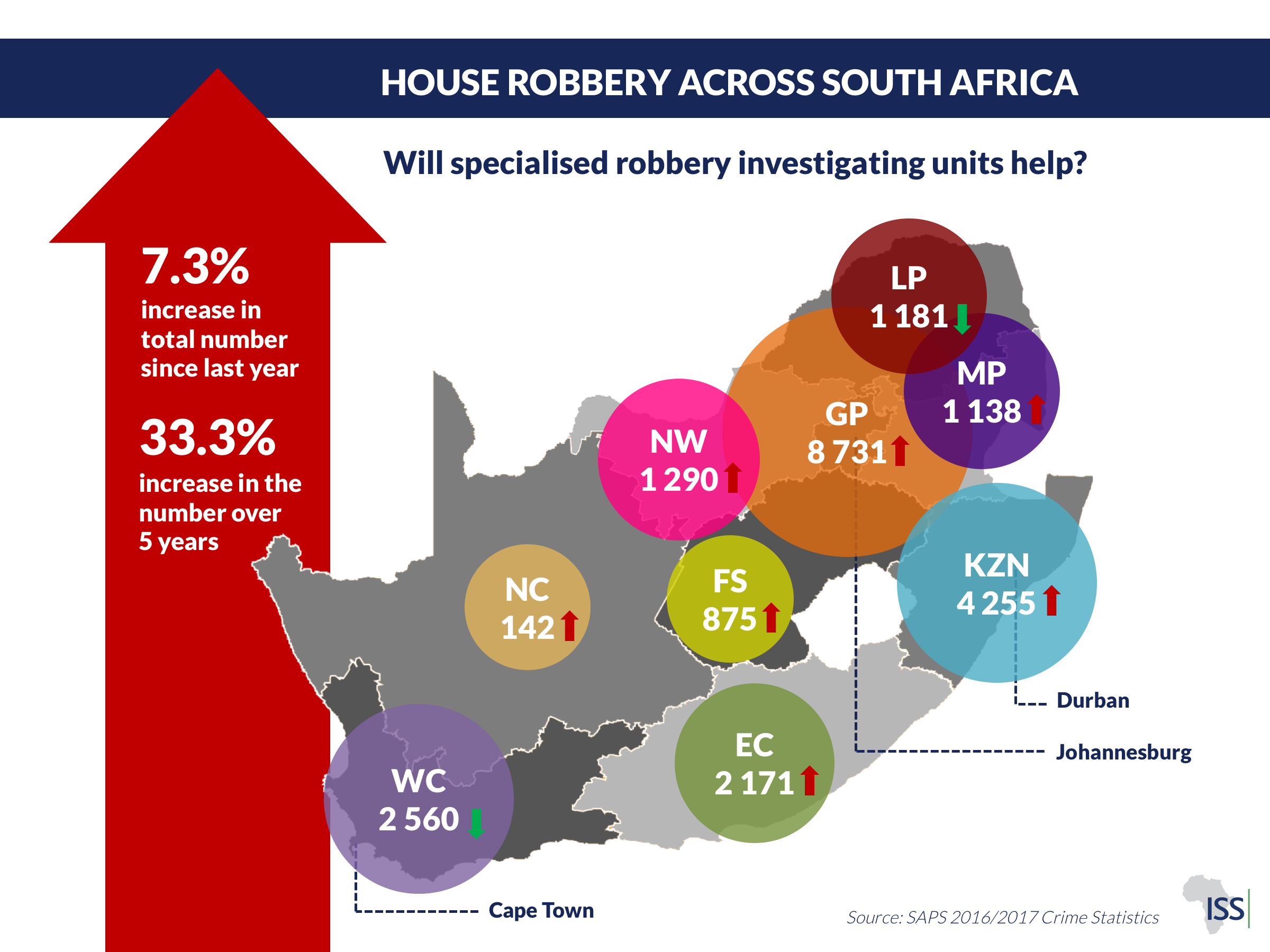 HOUSE ROBBERY ACROSS SOUTH AFRICA

Will specialised robbery investigating units help?

7.3%
increase in total number since last year

33.3%
increase in the number over 5 years

LP
1 181

MP
1 138

GP
8 731

NW
1 290

KZN
4 255

FS
875

NC
142

EC
2 171

WC
2 560

Durban

Johannesburg

Cape Town

Source: SAPS 2016/2017 Crime Statistics

ISS