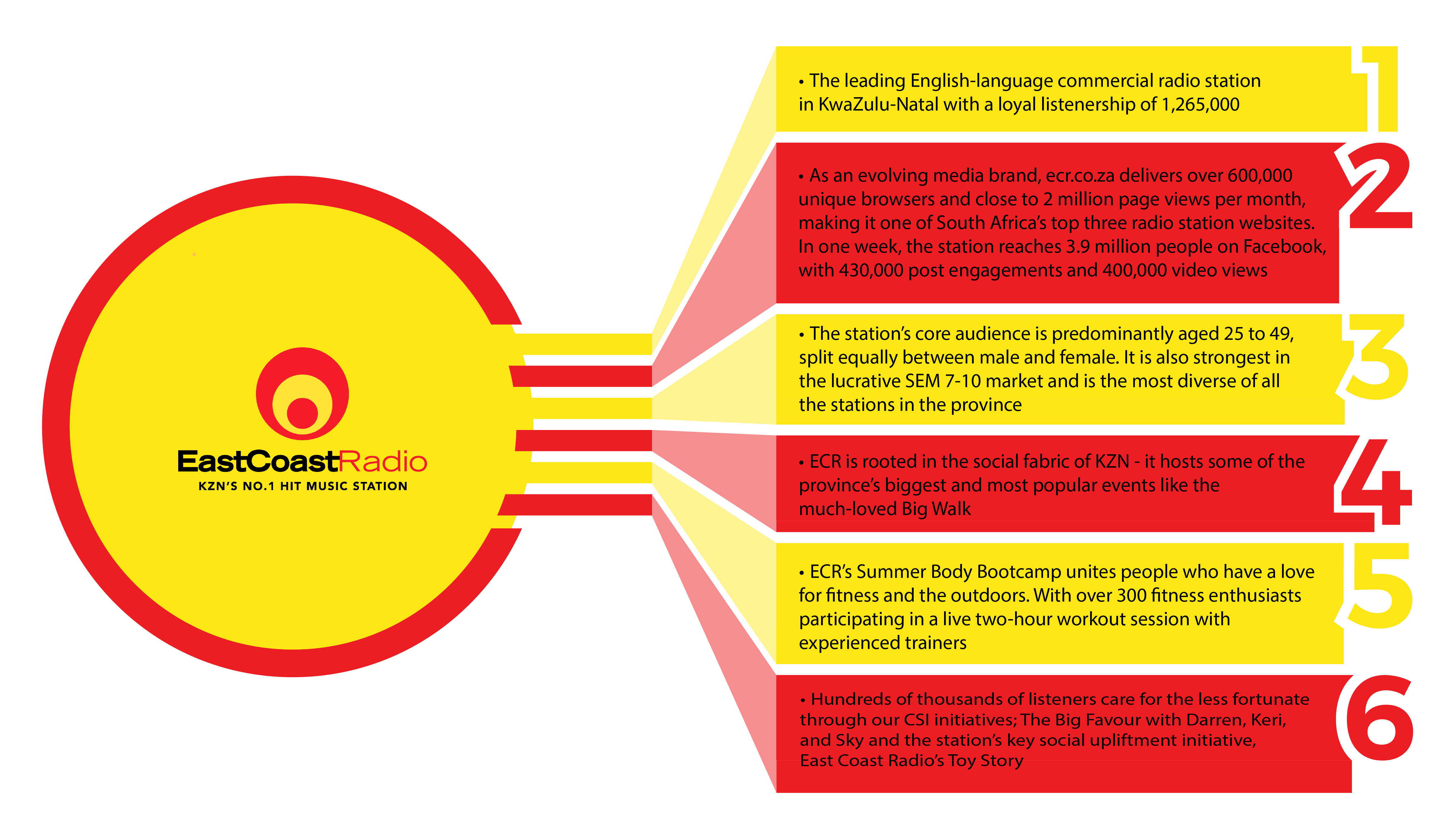 EastCoastRadio
KZN'S NO.1 HIT MUSIC STATION

1
• The leading English-language commercial radio station in KwaZulu-Natal with a loyal listenership of 1,265,000

2
• As an evolving media brand, ecr.co.za delivers over 600,000 unique browsers and close to 2 million page views per month, making it one of South Africa's top three radio station websites. In one week, the station reaches 3.9 million people on Facebook, with 430,000 post engagements and 400,000 video views

3
• The station's core audience is predominantly aged 25 to 49, split equally between male and female. It is also strongest in the lucrative SEM 7-10 market and is the most diverse of all the stations in the province

4
• ECR is rooted in the social fabric of KZN - it hosts some of the province's biggest and most popular events like the much-loved Big Walk

5
• ECR's Summer Body Bootcamp unites people who have a love for fitness and the outdoors. With over 300 fitness enthusiasts participating in a live two-hour workout session with experienced trainers

6
• Hundreds of thousands of listeners care for the less fortunate through our CSI initiatives; The Big Favour with Darren, Keri, and Sky and the station's key social upliftment initiative, East Coast Radio's Toy Story